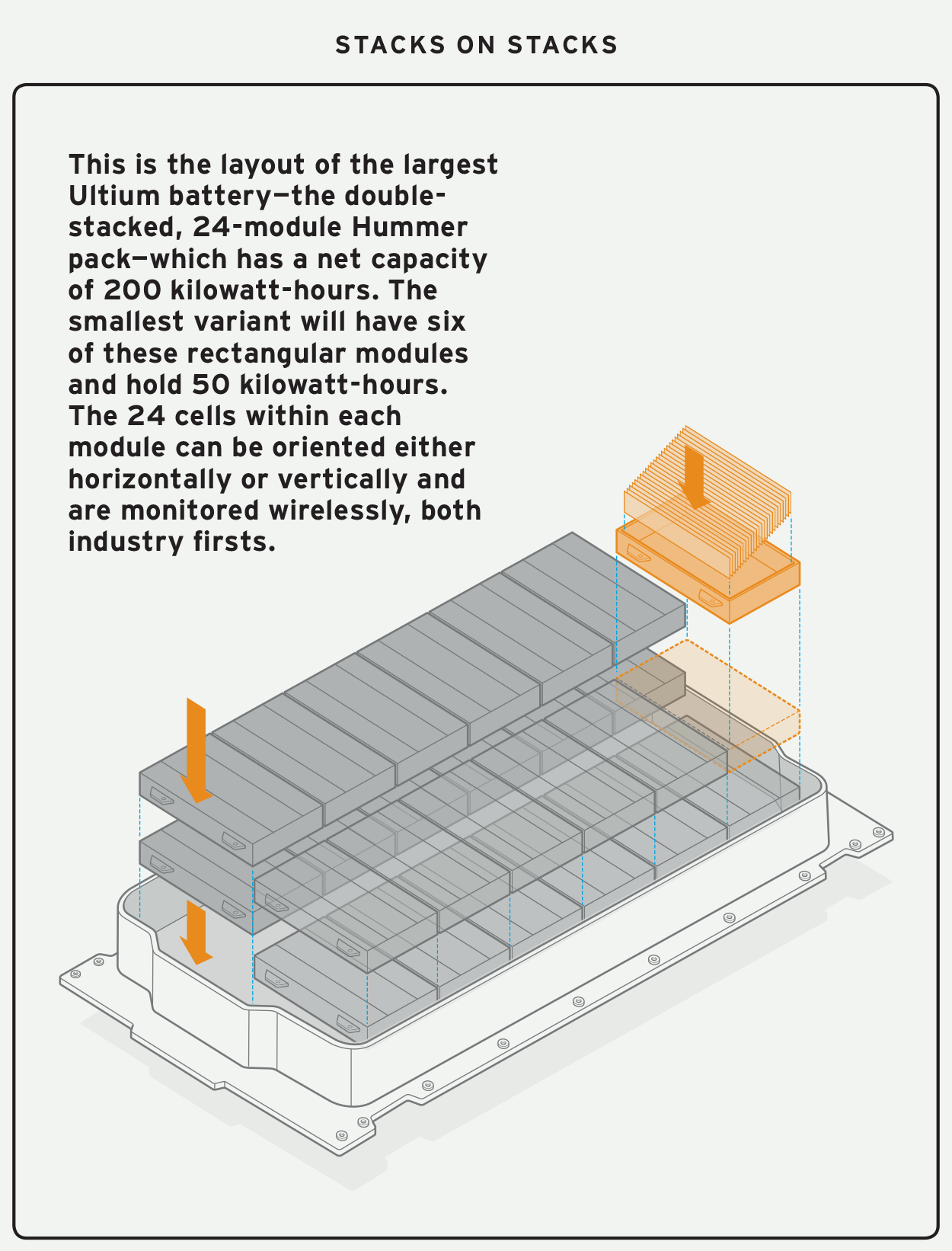 STACKS ON STACKS

This is the layout of the largest Ultium battery—the double-stacked, 24-module Hummer pack—which has a net capacity of 200 kilowatt-hours. The smallest variant will have six of these rectangular modules and hold 50 kilowatt-hours. The 24 cells within each module can be oriented either horizontally or vertically and are monitored wirelessly, both industry firsts.